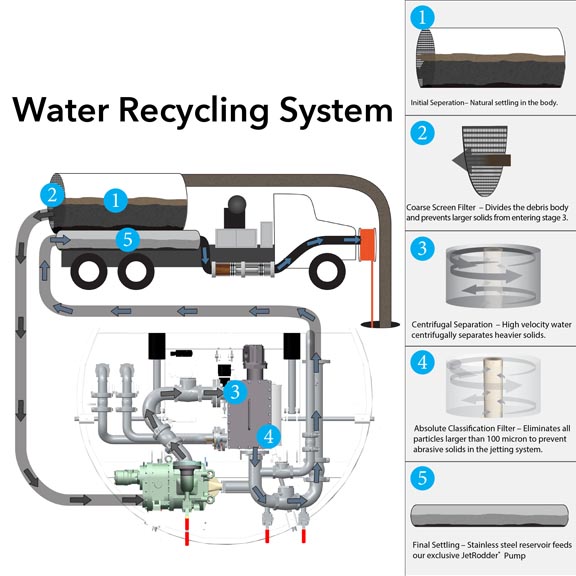 Water Recycling System

2
1
5
3
4

1
Initial Seperation– Natural settling in the body.

2
Coarse Screen Filter – Divides the debris body and prevents larger solids from entering stage 3.

3
Centrifugal Separation – High velocity water centrifugally separates heavier solids.

4
Absolute Classification Filter – Eliminates all particles larger than 100 micron to prevent abrasive solids in the jetting system.

5
Final Settling – Stainless steel reservoir feeds our exclusive JetRodder® Pump